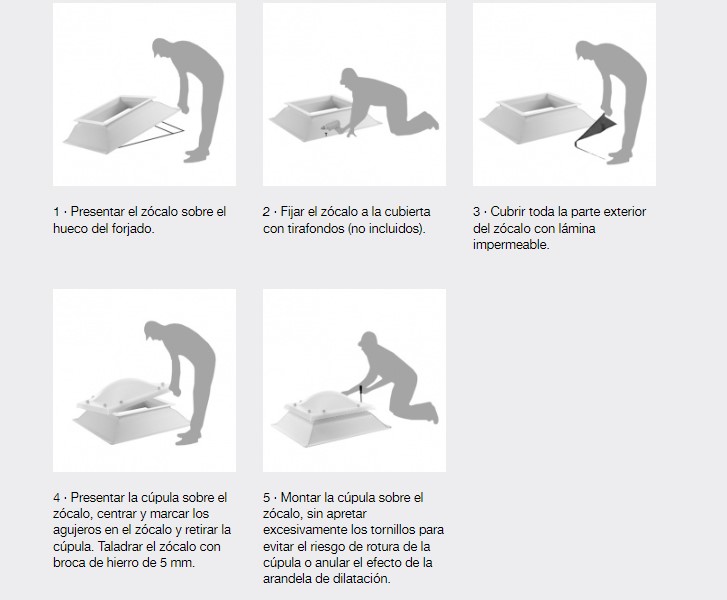 1 · Presentar el zócalo sobre el hueco del forjado.

2 · Fijar el zócalo a la cubierta con tirafondos (no incluidos).

3 · Cubrir toda la parte exterior del zócalo con lámina impermeable.

4 · Presentar la cúpula sobre el zócalo, centrar y marcar los agujeros en el zócalo y retirar la cúpula. Taladrar el zócalo con broca de hierro de 5 mm.

5 · Montar la cúpula sobre el zócalo, sin apretar excesivamente los tornillos para evitar el riesgo de rotura de la cúpula o anular el efecto de la arandela de dilatación.